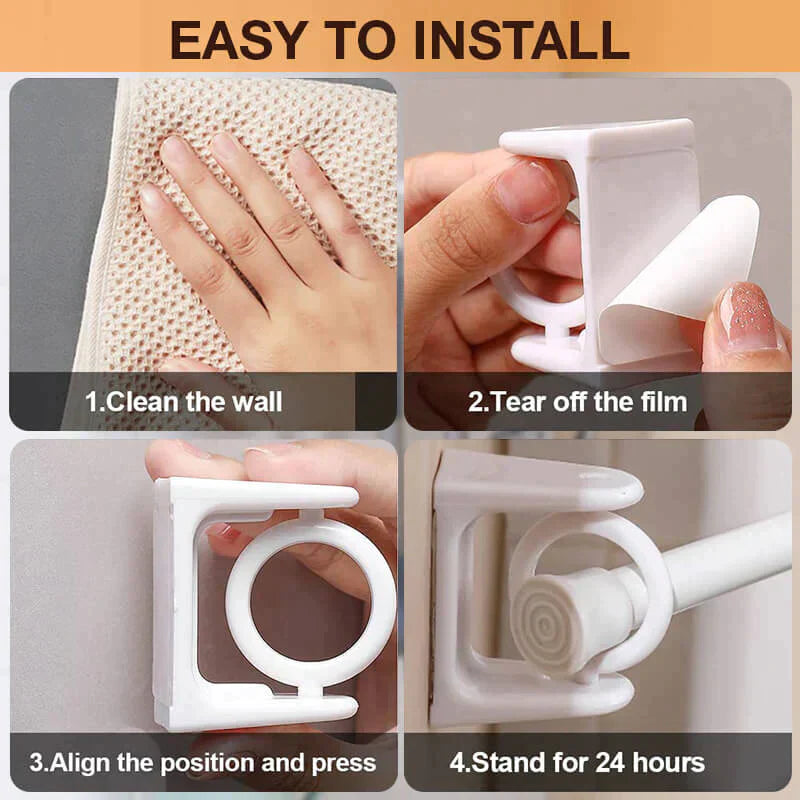 EASY TO INSTALL

1.Clean the wall

2.Tear off the film

3.Align the position and press

4.Stand for 24 hours